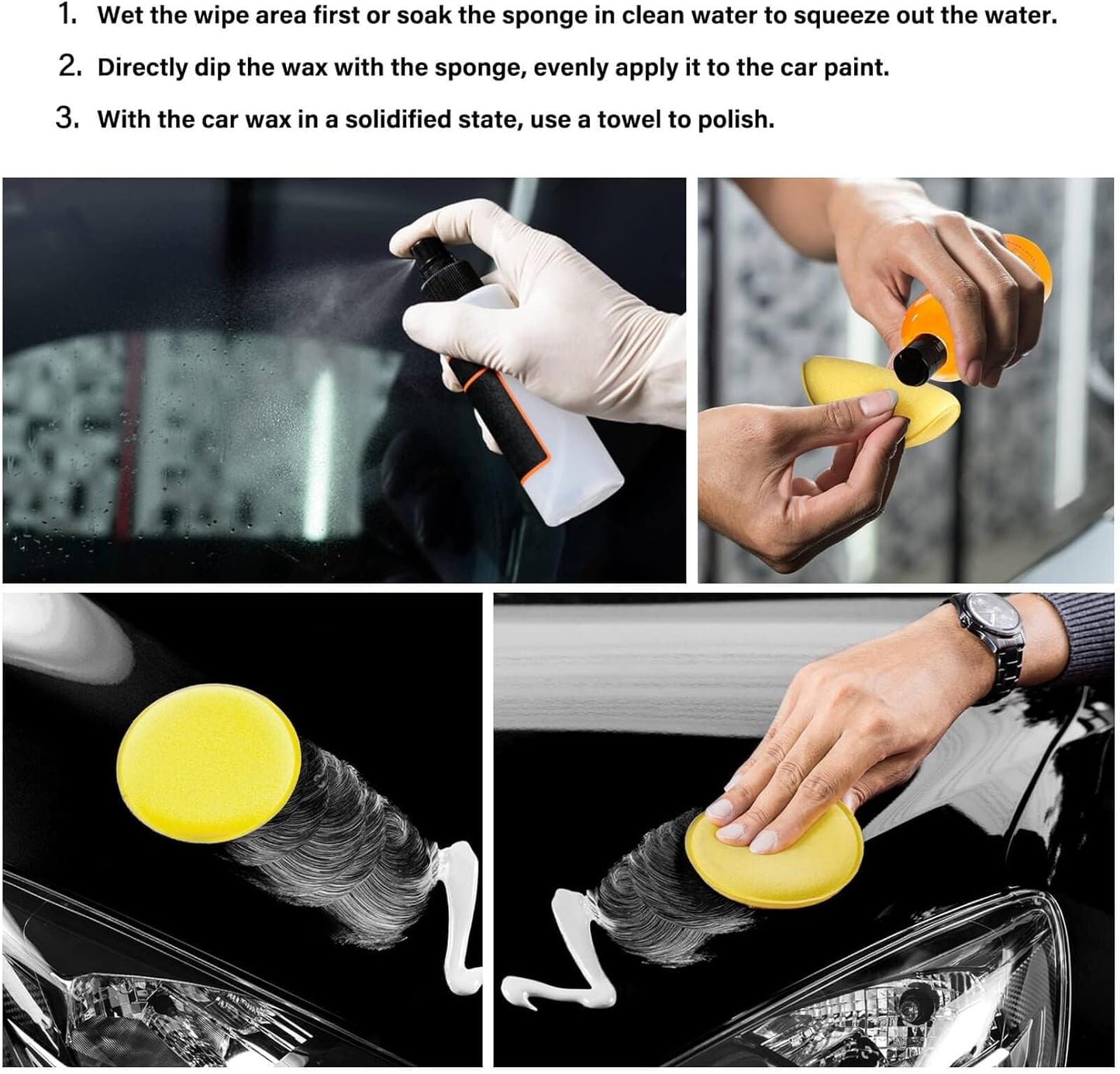 1. Wet the wipe area first or soak the sponge in clean water to squeeze out the water.

2. Directly dip the wax with the sponge, evenly apply it to the car paint.

3. With the car wax in a solidified state, use a towel to polish.